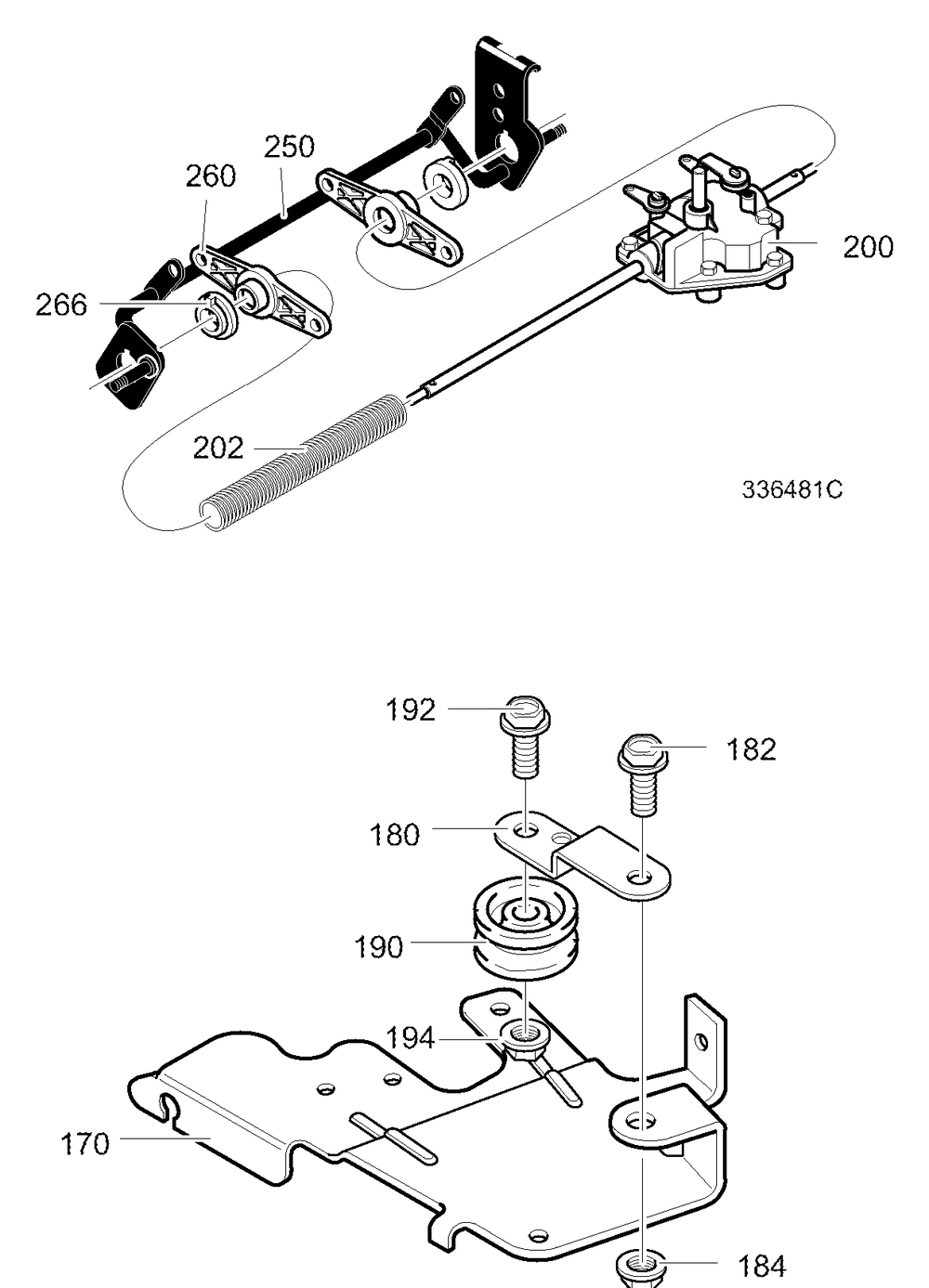 250
260
200
266
202
336481C

192
182
180
190
194
170
184